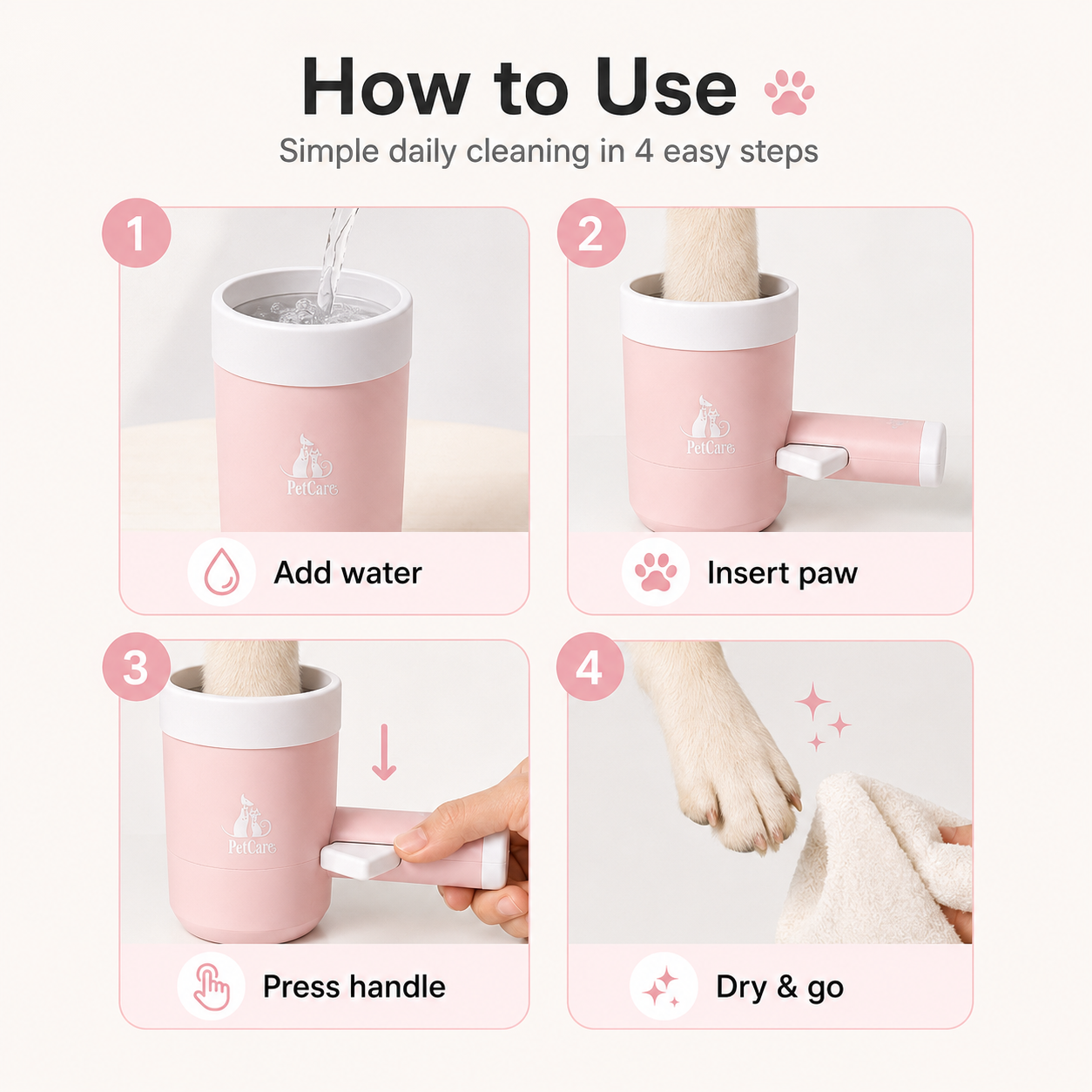 How to Use

Simple daily cleaning in 4 easy steps

1

PetCare

Add water

2

PetCare

Insert paw

3

PetCare

Press handle

4

Dry & go